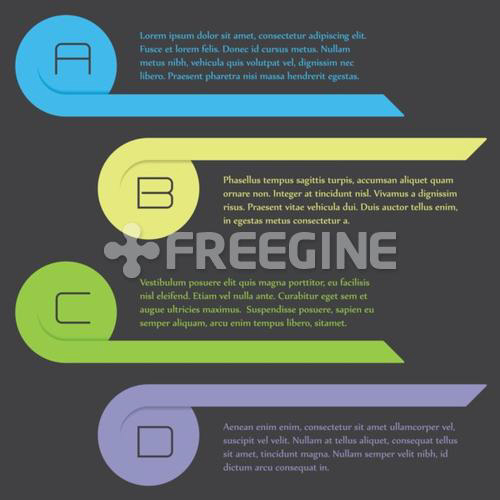 A

Lorem ipsum dolor sit amet, consectetur adipiscing elit. Fusce et lorem felis. Donec id cursus metus. Nullam metus nibh, vehicula quis volutpat vel, dignissim nec libero. Praesent pharetra nisi massa hendrerit egestas.

B

Phasellus tempus sagittis turpis, accumsan aliquet quam ornare non. Integer at tincidunt nisl. Vivamus a dignissim risus. Praesent vitae vehicula dui. Duis auctor tellus enim, in egestas metus consectetur a.

FREEGINE

C

Vestibulum posuere elit quis magna porttitor, eu facilisis nisl eleifend. Etiam vel nulla ante. Curabitur eget sem et augue ultricies maximus. Suspendisse posuere, sapien eu semper aliquam, arcu enim tempus libero, sitamet.

D

Aenean enim enim, consectetur sit amet ullamcorper vel, suscipit vel velit. Nullam at tellus aliquet, consequat tellus sit amet, tincidunt magna. Nullam semper velit nibh, id dictum arcu consequat in.