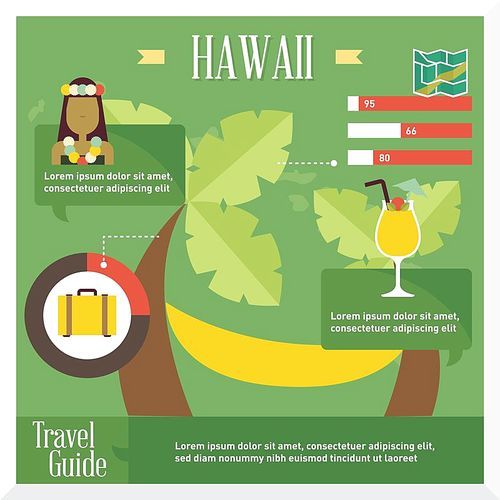 HAWAII

95

66

80

Lorem ipsum dolor sit amet, consectetuer adipiscing elit

Lorem ipsum dolor sit amet, consectetuer adipiscing elit

Travel Guide

Lorem ipsum dolor sit amet, consectetuer adipiscing elit, sed diam nonummy nibh euismod tincidunt ut laoreet