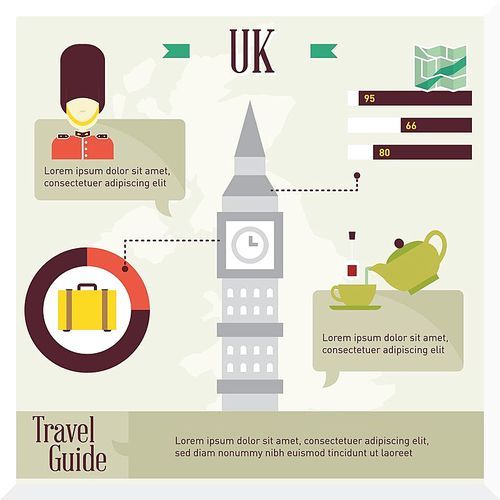 UK

95

66

80

Lorem ipsum dolor sit amet, consectetuer adipiscing elit

Lorem ipsum dolor sit amet, consectetuer adipiscing elit

Travel Guide

Lorem ipsum dolor sit amet, consectetuer adipiscing elit, sed diam nonummy nibh euismod tincidunt ut laoreet